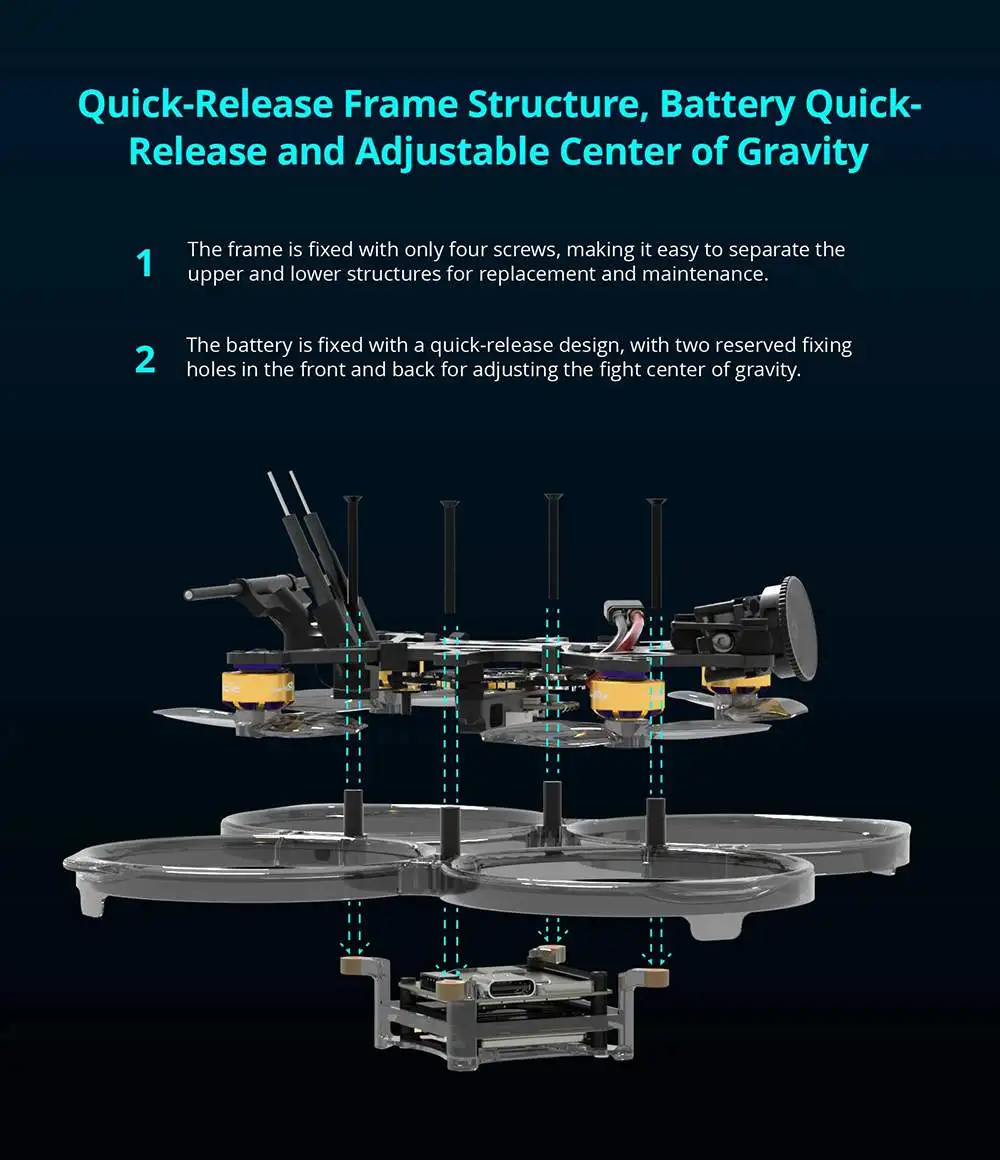 Quick-Release Frame Structure, Battery Quick-Release and Adjustable Center of Gravity

1 The frame is fixed with only four screws, making it easy to separate the upper and lower structures for replacement and maintenance.

2 The battery is fixed with a quick-release design, with two reserved fixing holes in the front and back for adjusting the fight center of gravity.