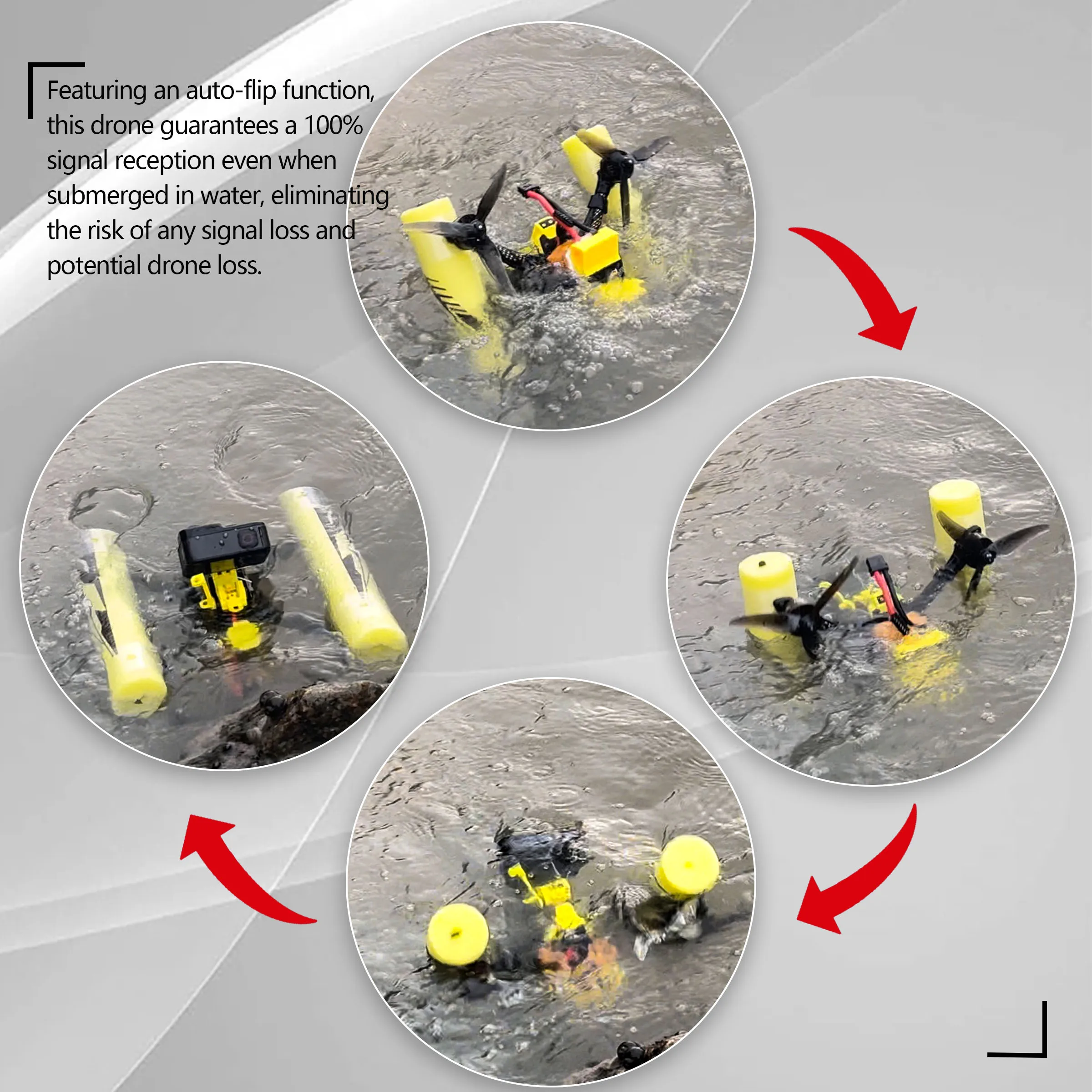 Featuring an auto-flip function, this drone guarantees a 100% signal reception even when submerged in water, eliminating the risk of any signal loss and potential drone loss.