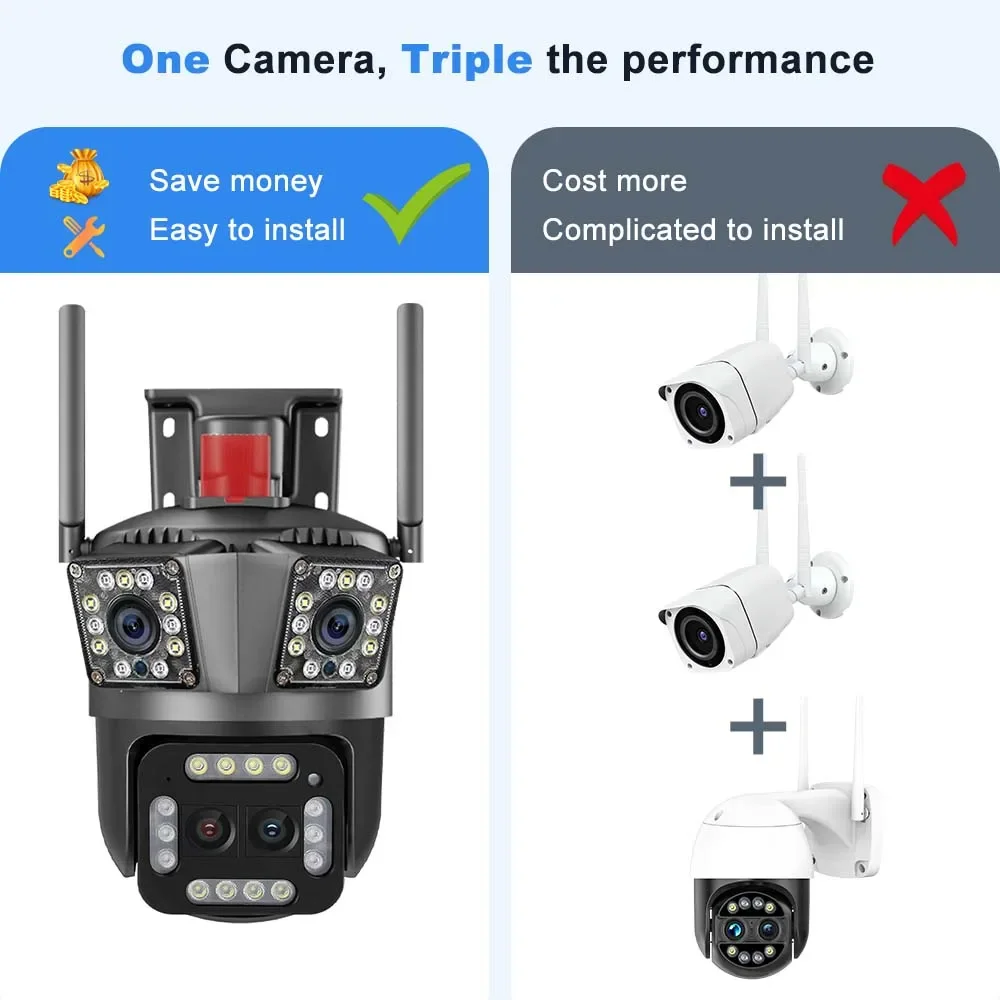 One Camera, Triple the performance

Save money
Easy to install

Cost more
Complicated to install

+

+