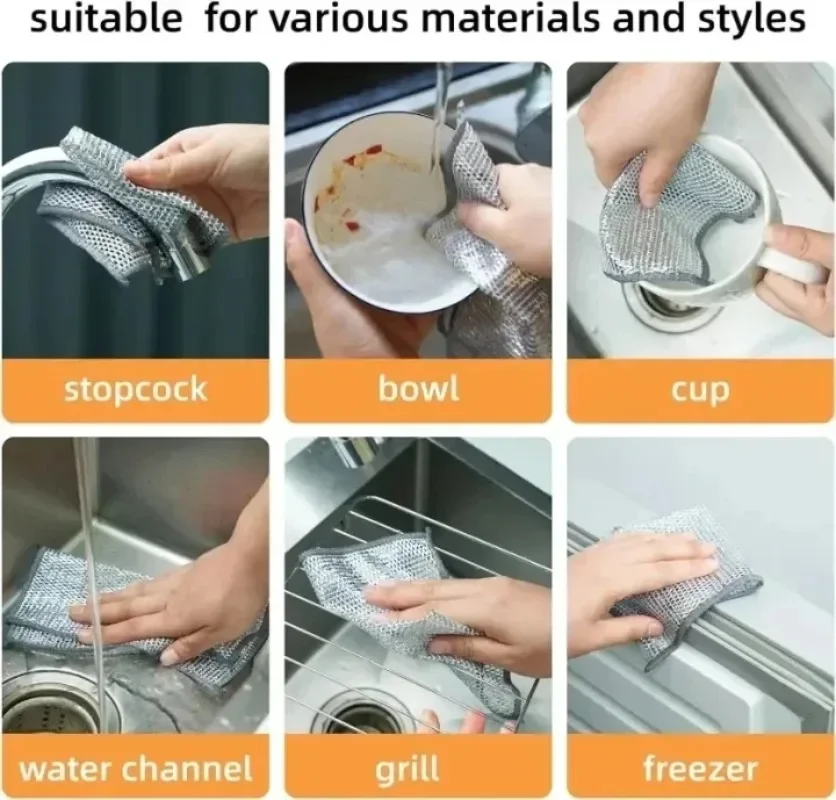 suitable for various materials and styles

stopcock

bowl

cup

water channel

grill

freezer