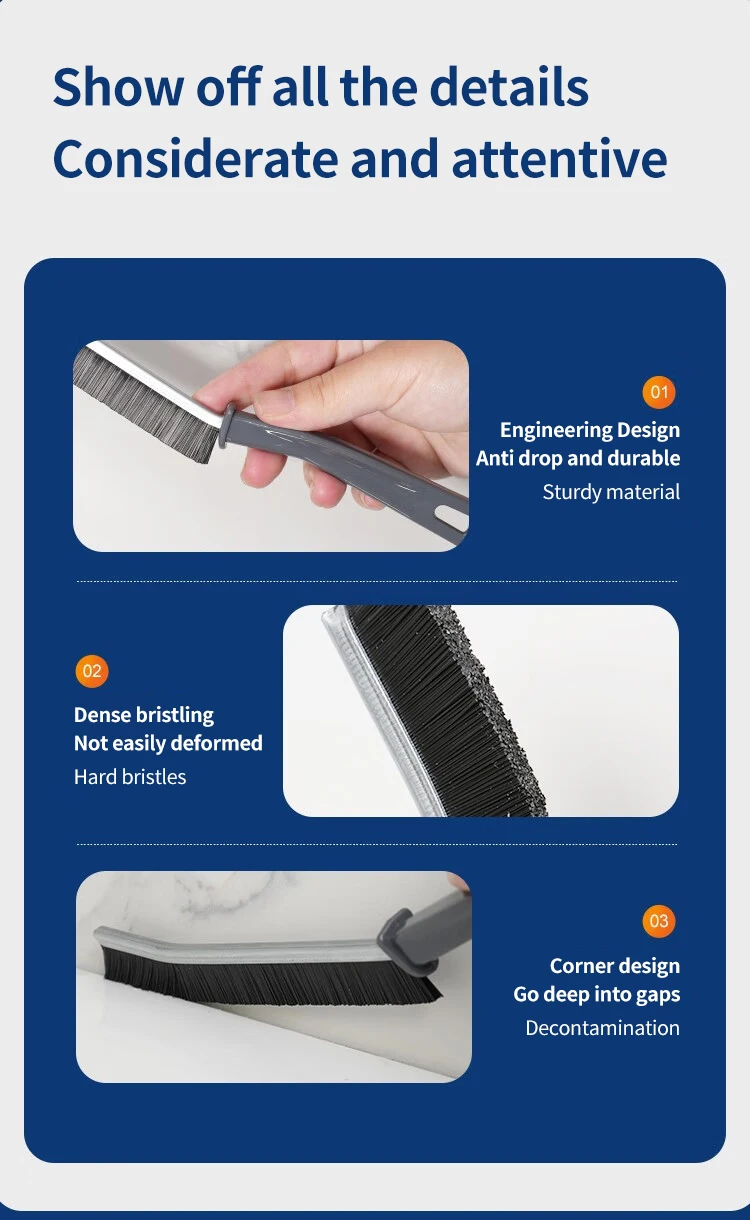 Show off all the details
Considerate and attentive

01
Engineering Design
Anti drop and durable
Sturdy material

02
Dense bristling
Not easily deformed
Hard bristles

03
Corner design
Go deep into gaps
Decontamination