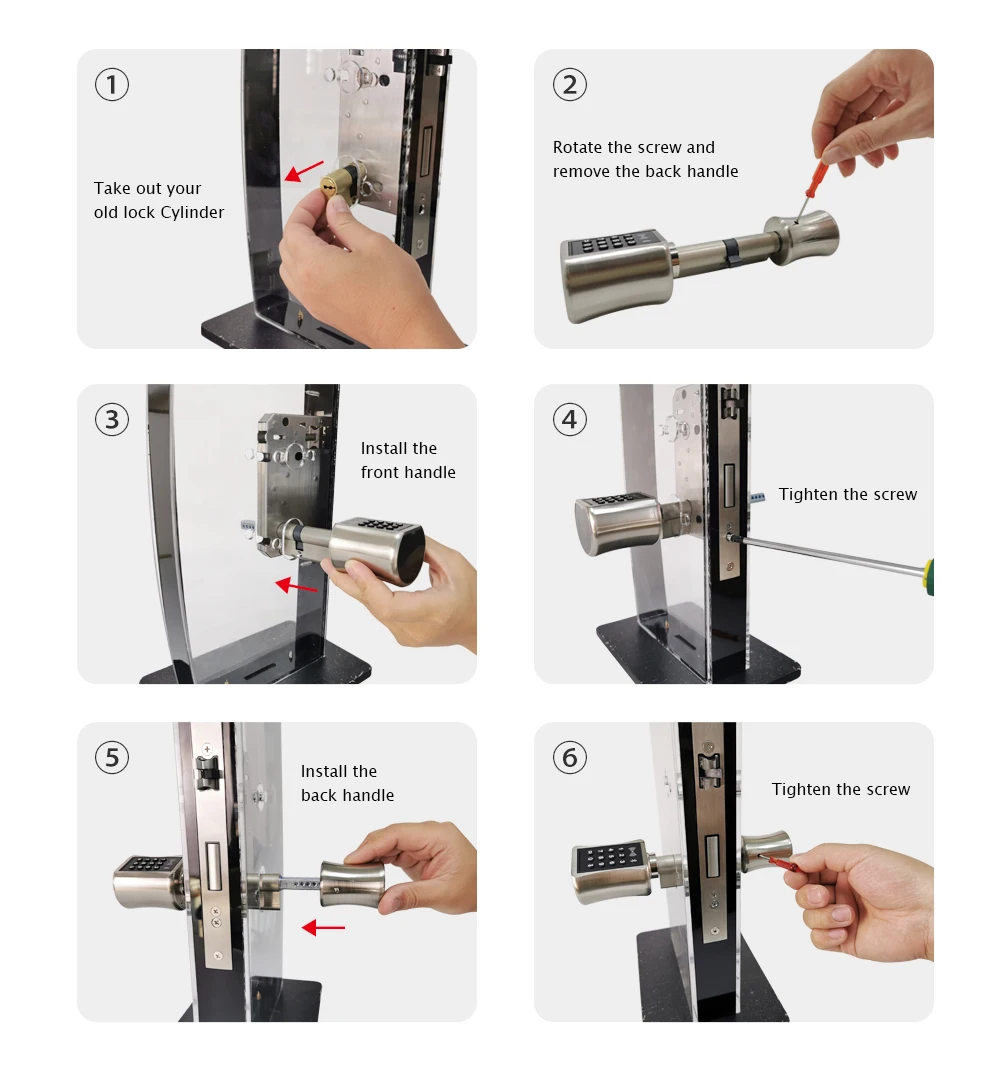 ①
Take out your old lock Cylinder

②
Rotate the screw and remove the back handle

③
Install the front handle

④
Tighten the screw

⑤
Install the back handle

⑥
Tighten the screw